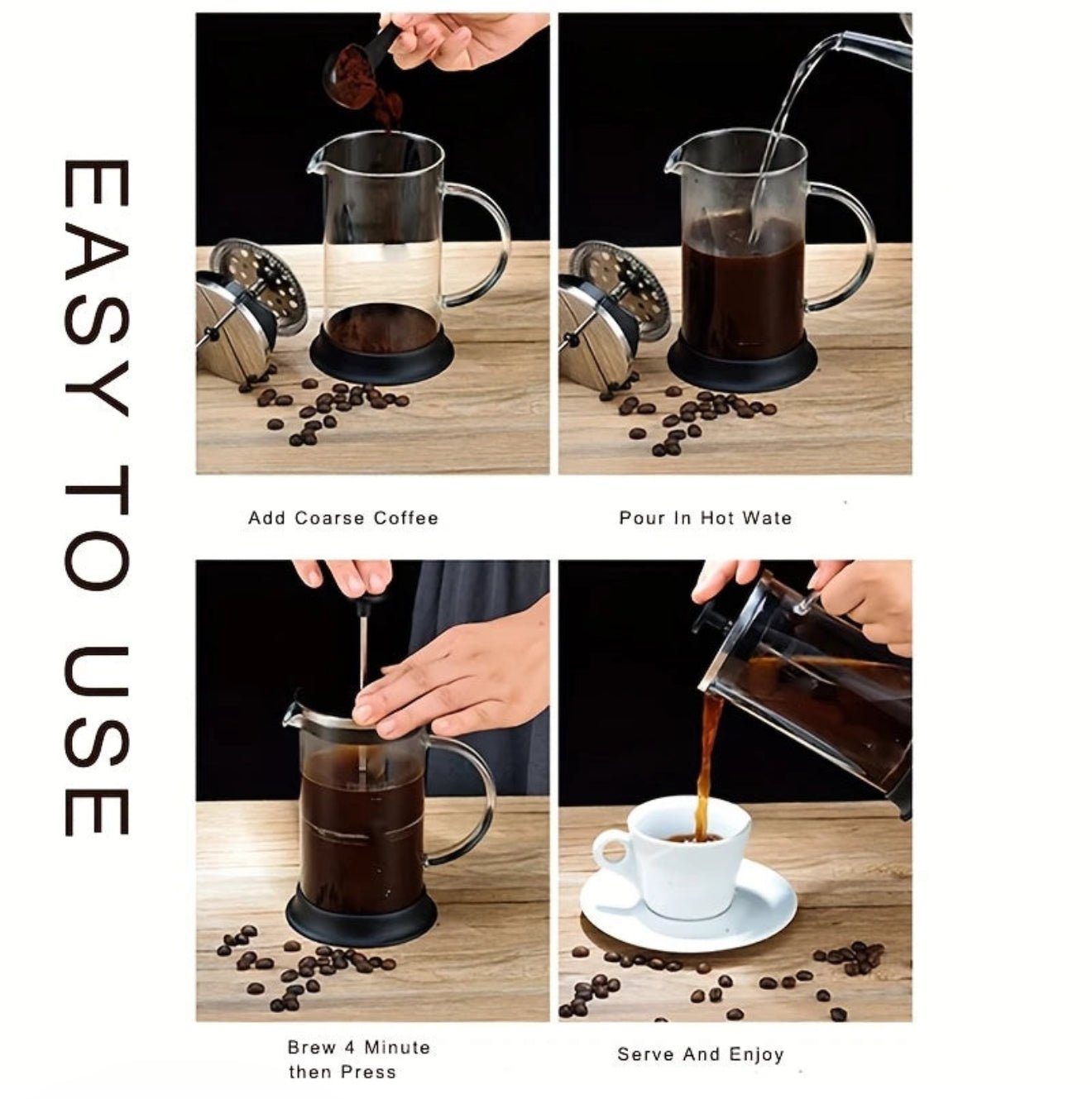 EASY TO USE

Add Coarse Coffee

Pour In Hot Wate

Brew 4 Minute then Press

Serve And Enjoy