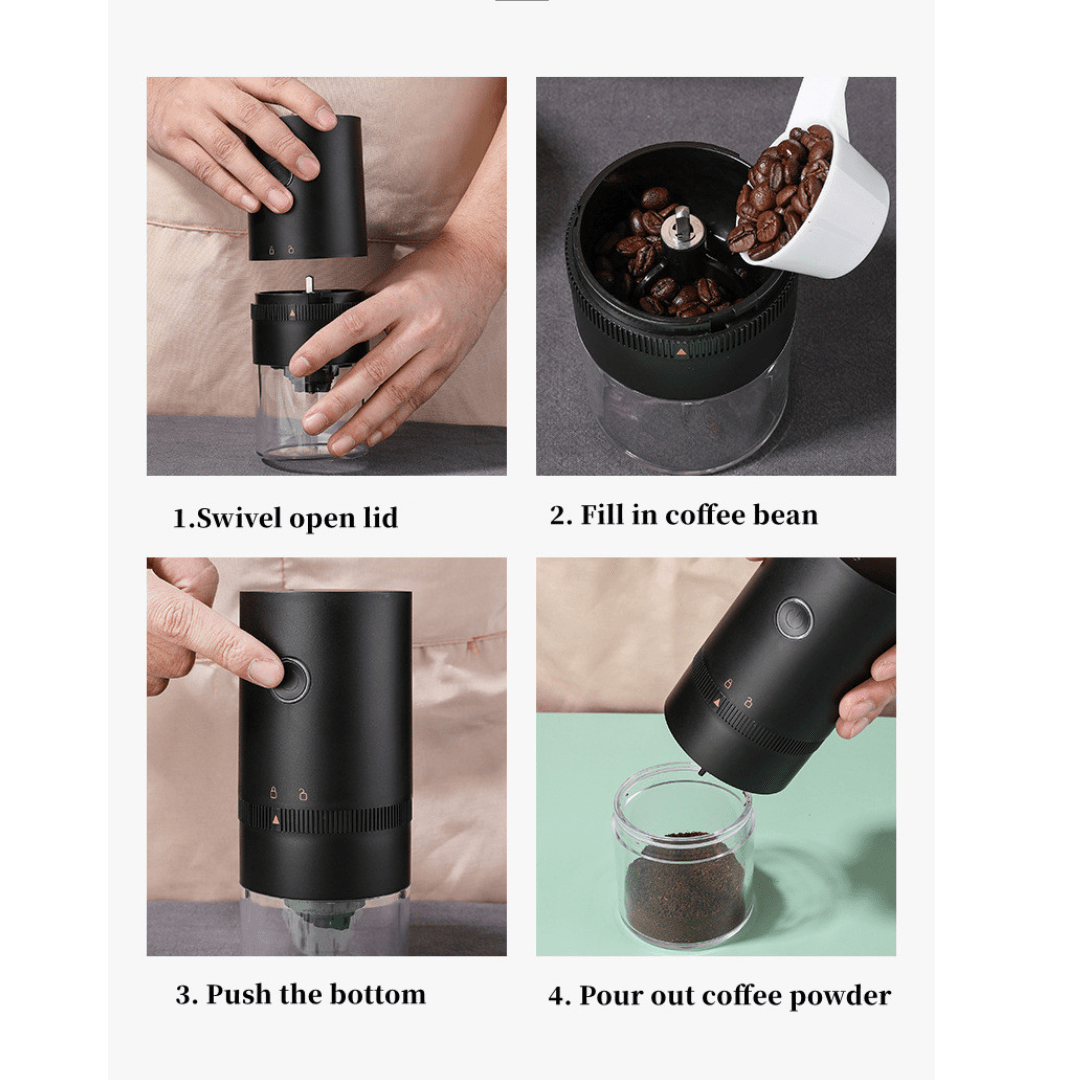 1.Swivel open lid

2. Fill in coffee bean

3. Push the bottom

4. Pour out coffee powder